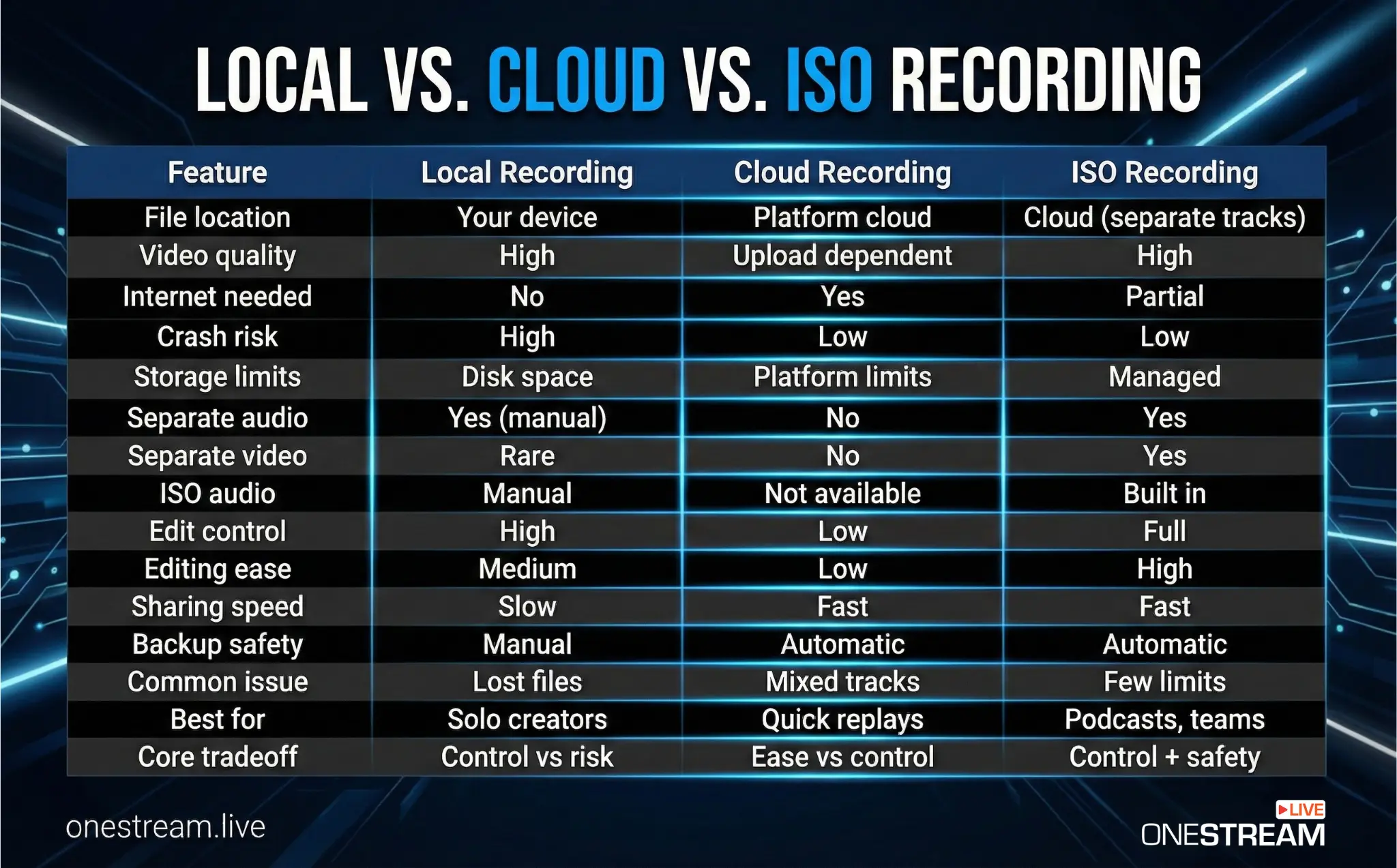 LOCAL VS. CLOUD VS. ISO RECORDING

| Feature | Local Recording | Cloud Recording | ISO Recording |
|---|---|---|---|
| File location | Your device | Platform cloud | Cloud (separate tracks) |
| Video quality | High | Upload dependent | High |
| Internet needed | No | Yes | Partial |
| Crash risk | High | Low | Low |
| Storage limits | Disk space | Platform limits | Managed |
| Separate audio | Yes (manual) | No | Yes |
| Separate video | Rare | No | Yes |
| ISO audio | Manual | Not available | Built in |
| Edit control | High | Low | Full |
| Editing ease | Medium | Low | High |
| Sharing speed | Slow | Fast | Fast |
| Backup safety | Manual | Automatic | Automatic |
| Common issue | Lost files | Mixed tracks | Few limits |
| Best for | Solo creators | Quick replays | Podcasts, teams |
| Core tradeoff | Control vs risk | Ease vs control | Control + safety |

onestream.live

LIVE
ONESTREAM