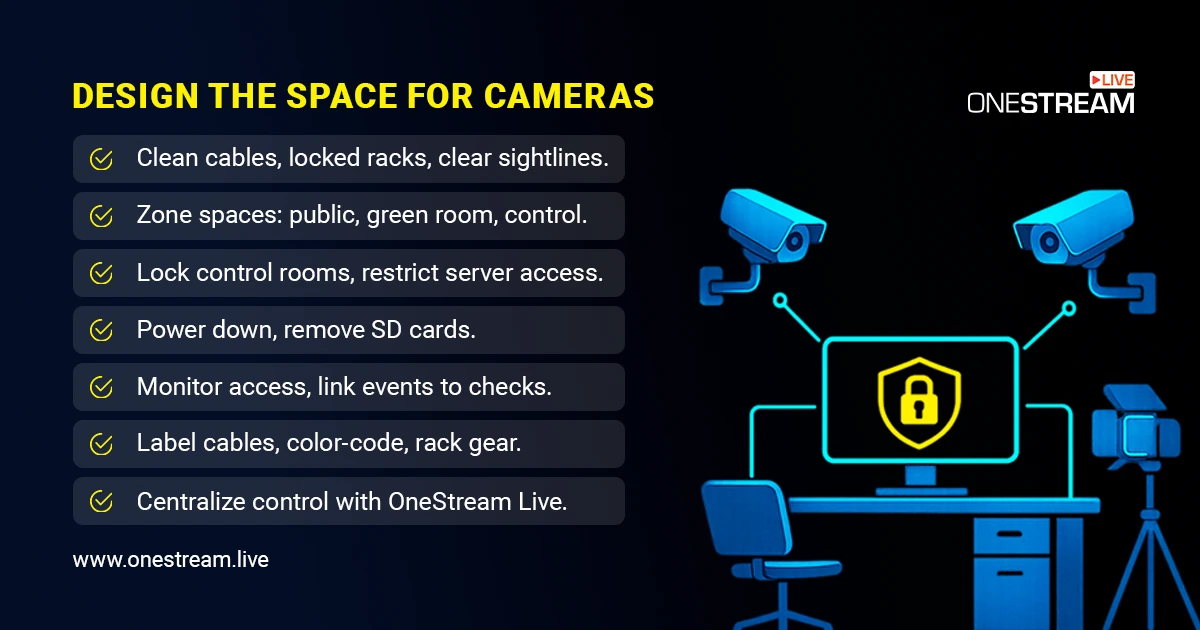 DESIGN THE SPACE FOR CAMERAS

LIVE
ONESTREAM

Clean cables, locked racks, clear sightlines.

Zone spaces: public, green room, control.

Lock control rooms, restrict server access.

Power down, remove SD cards.

Monitor access, link events to checks.

Label cables, color-code, rack gear.

Centralize control with OneStream Live.

www.onestream.live