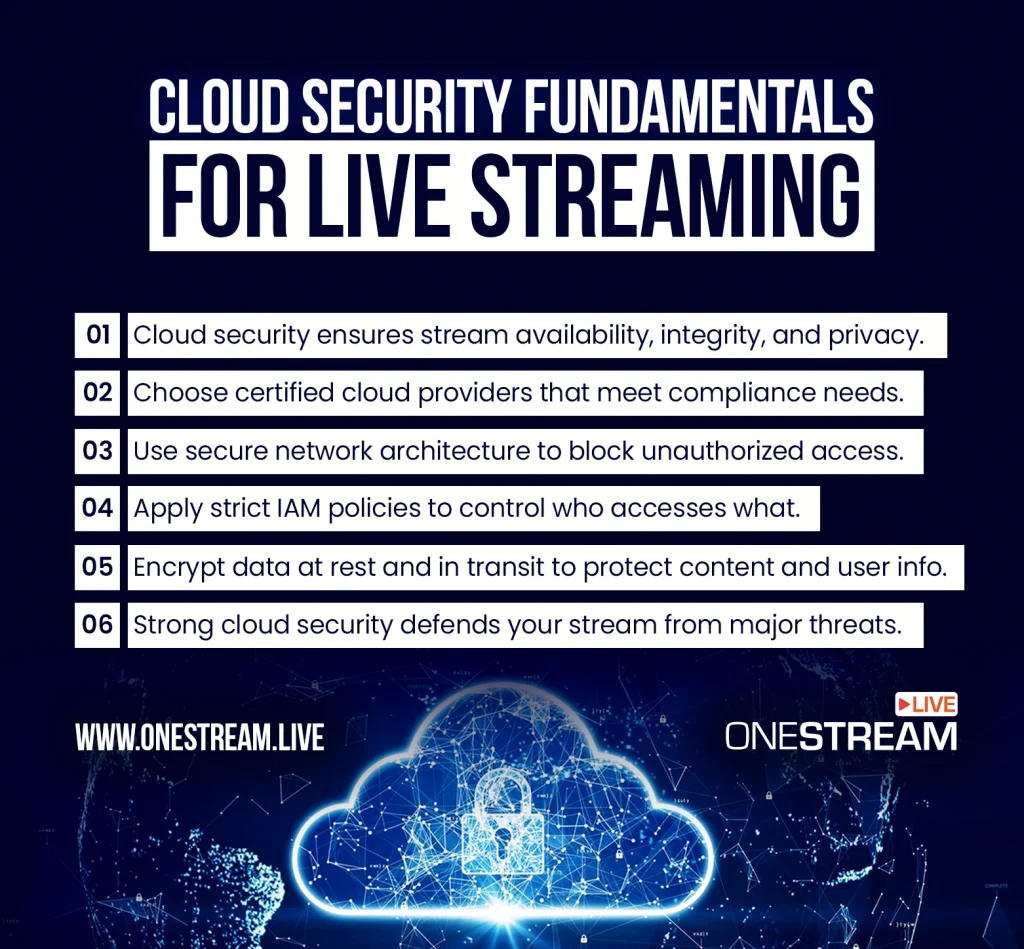 CLOUD SECURITY FUNDAMENTALS
FOR LIVE STREAMING

01 Cloud security ensures stream availability, integrity, and privacy.

02 Choose certified cloud providers that meet compliance needs.

03 Use secure network architecture to block unauthorized access.

04 Apply strict IAM policies to control who accesses what.

05 Encrypt data at rest and in transit to protect content and user info.

06 Strong cloud security defends your stream from major threats.

WWW.ONESTREAM.LIVE

LIVE
ONESTREAM