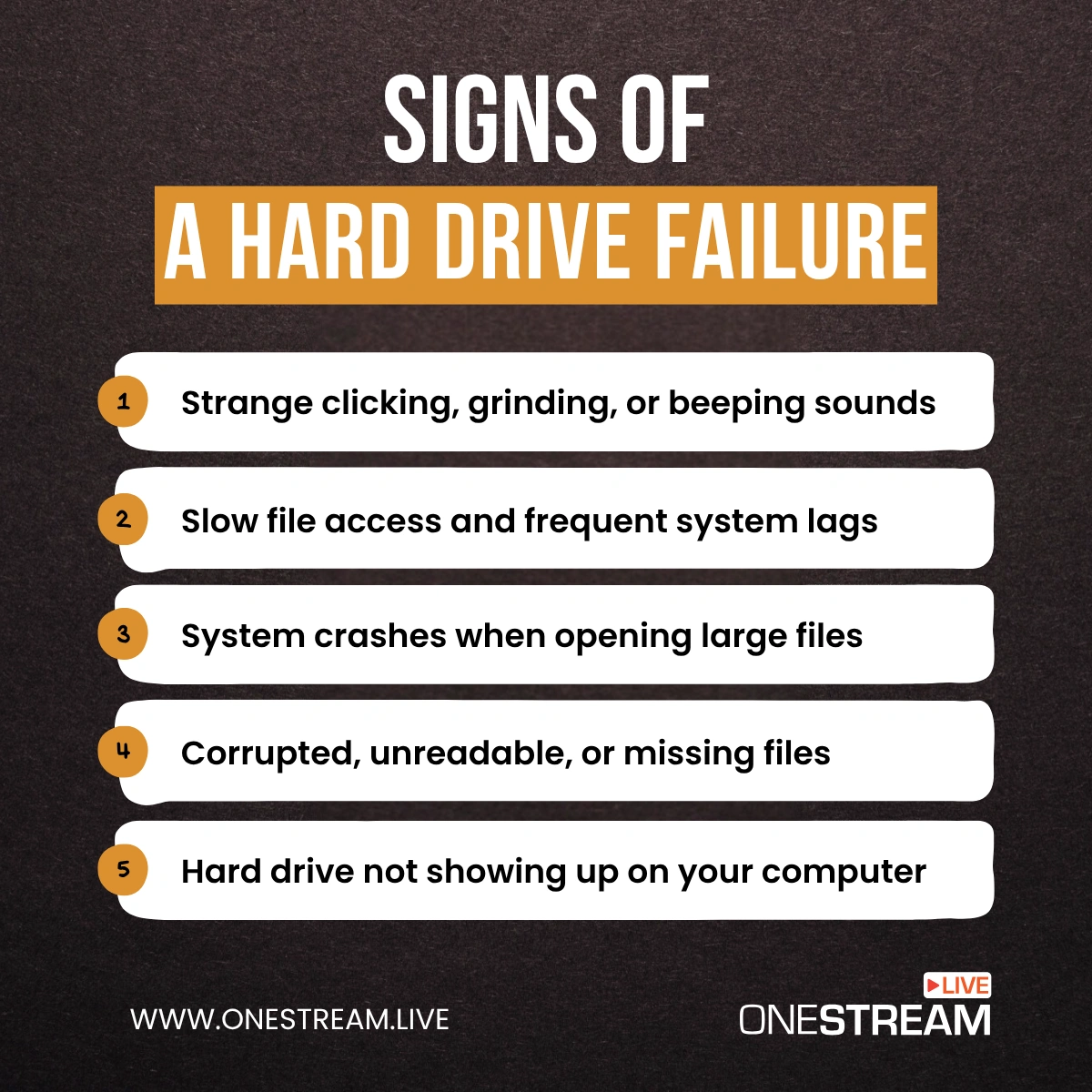 SIGNS OF
A HARD DRIVE FAILURE

1 Strange clicking, grinding, or beeping sounds

2 Slow file access and frequent system lags

3 System crashes when opening large files

4 Corrupted, unreadable, or missing files

5 Hard drive not showing up on your computer

WWW.ONESTREAM.LIVE

LIVE
ONESTREAM