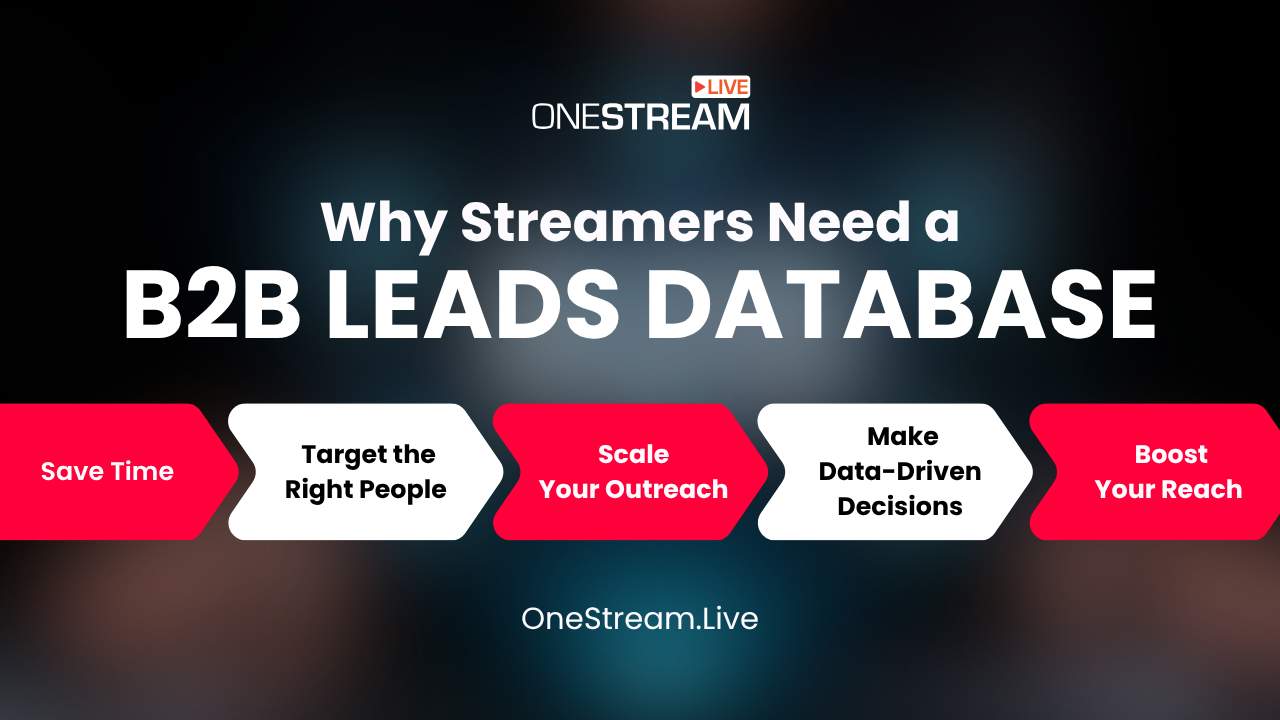 LIVE
ONESTREAM

Why Streamers Need a
B2B LEADS DATABASE

Save Time

Target the Right People

Scale Your Outreach

Make Data-Driven Decisions

Boost Your Reach

OneStream.Live